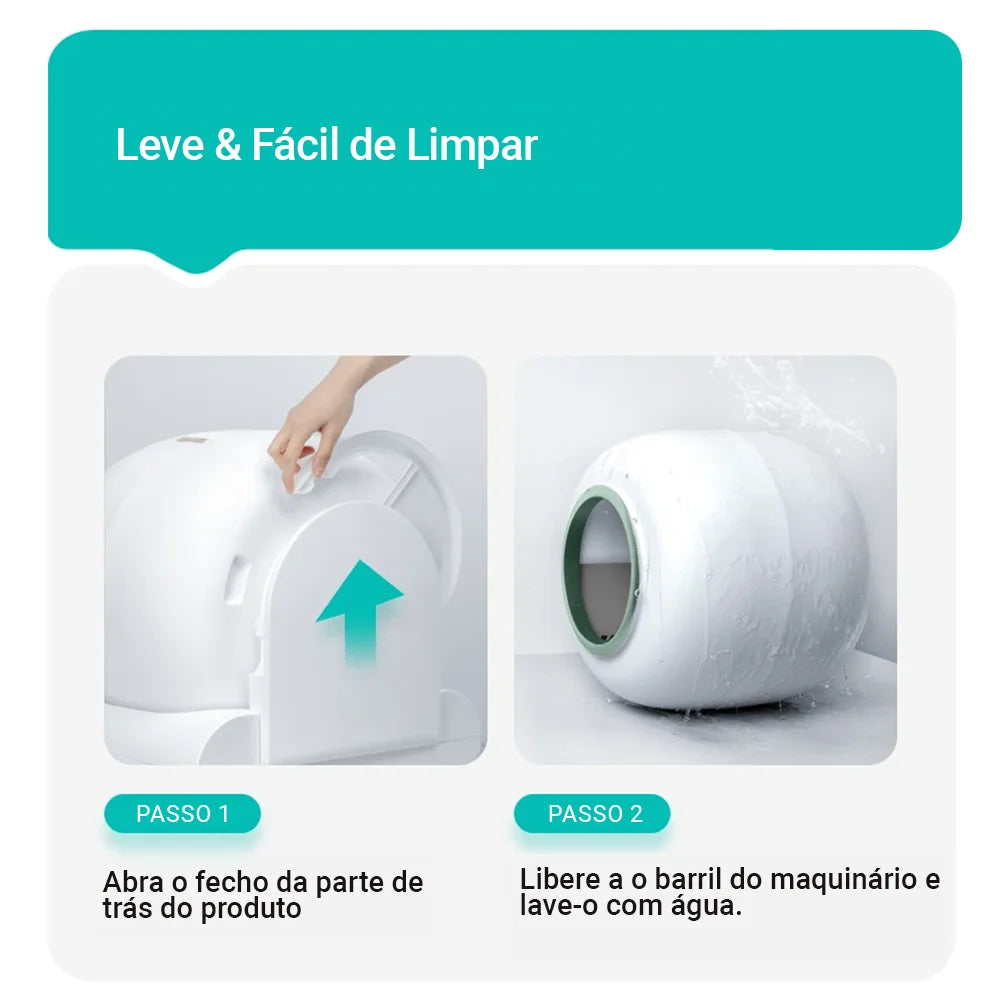 Leve & Fácil de Limpar

PASSO 1

Abra o fecho da parte de trás do produto

PASSO 2

Libere a o barril do maquinário e lave-o com água.