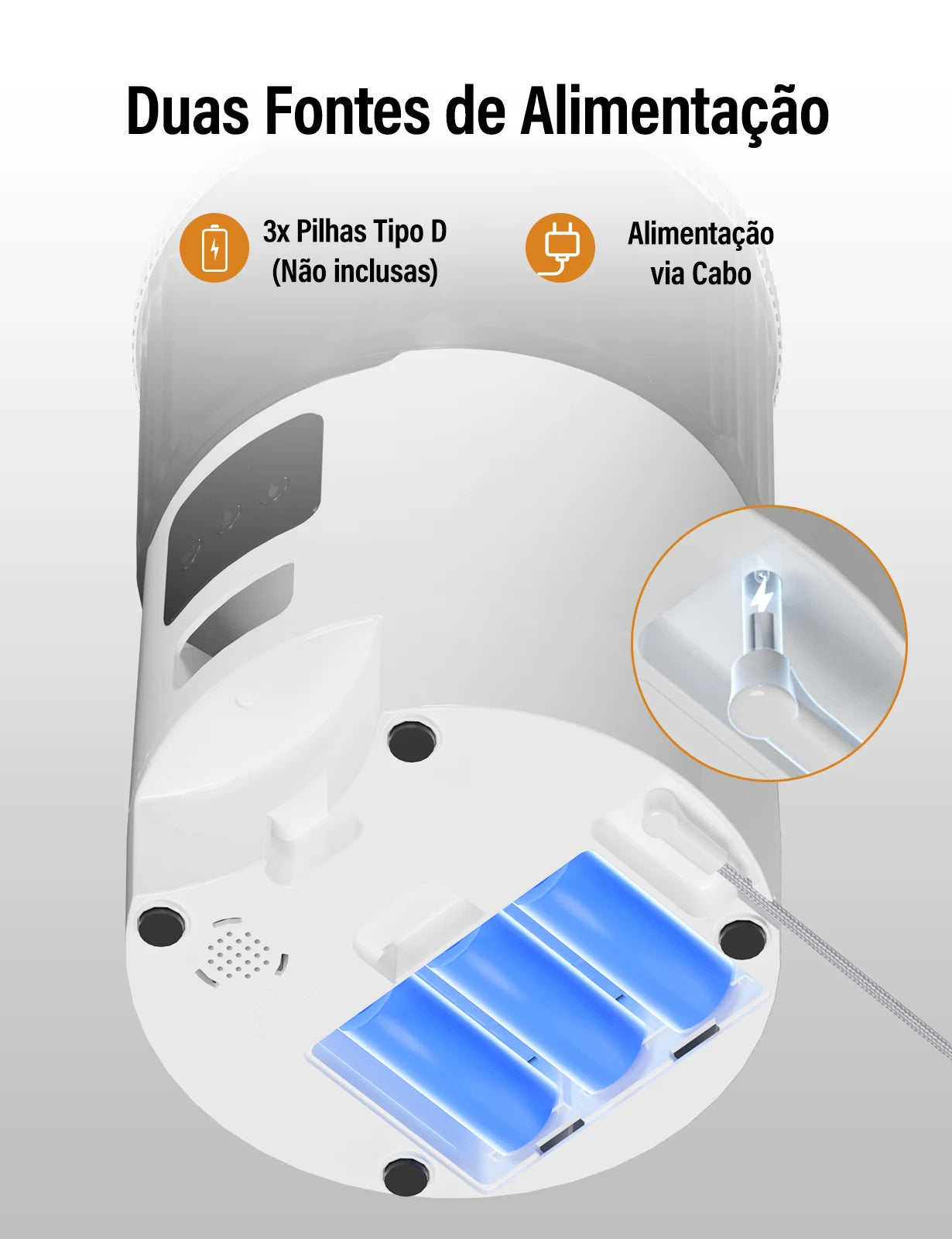 Duas Fontes de Alimentação

3x Pilhas Tipo D
(Não inclusas)

Alimentação
via Cabo