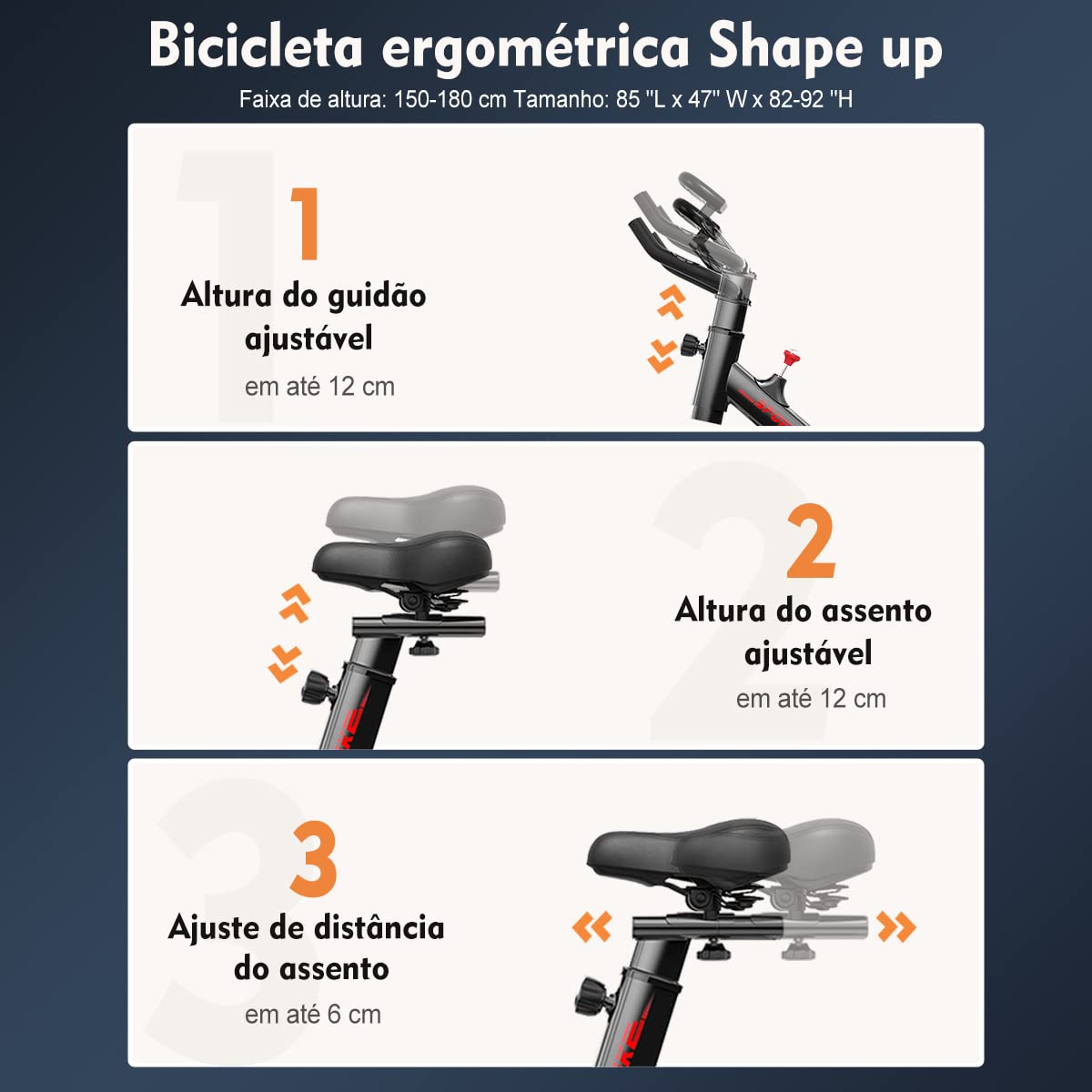 Bicicleta ergométrica Shape up
Faixa de altura: 150-180 cm Tamanho: 85 "L x 47" W x 82-92 "H

1
Altura do guidão ajustável
em até 12 cm

2
Altura do assento ajustável
em até 12 cm

3
Ajuste de distância do assento
em até 6 cm